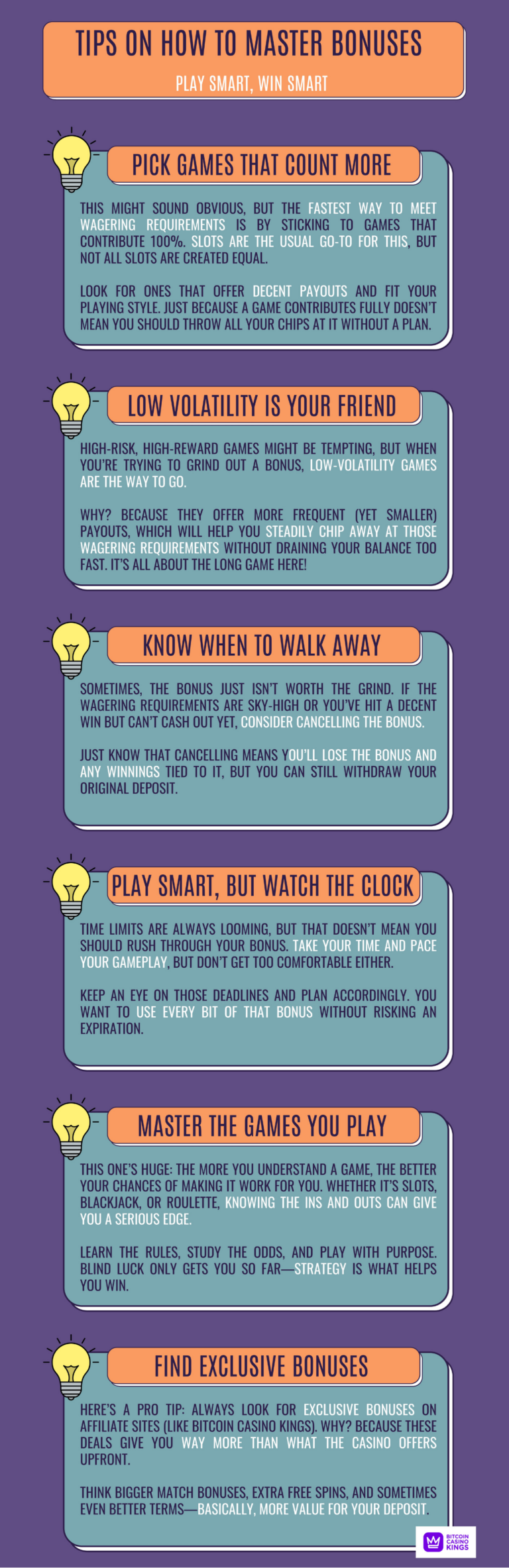 TIPS ON HOW TO MASTER BONUSES

PLAY SMART, WIN SMART

PICK GAMES THAT COUNT MORE

THIS MIGHT SOUND OBVIOUS, BUT THE FASTEST WAY TO MEET WAGERING REQUIREMENTS IS BY STICKING TO GAMES THAT CONTRIBUTE 100%. SLOTS ARE THE USUAL GO-TO FOR THIS, BUT NOT ALL SLOTS ARE CREATED EQUAL.

LOOK FOR ONES THAT OFFER DECENT PAYOUTS AND FIT YOUR PLAYING STYLE. JUST BECAUSE A GAME CONTRIBUTES FULLY DOESN'T MEAN YOU SHOULD THROW ALL YOUR CHIPS AT IT WITHOUT A PLAN.

LOW VOLATILITY IS YOUR FRIEND

HIGH-RISK, HIGH-REWARD GAMES MIGHT BE TEMPTING, BUT WHEN YOU'RE TRYING TO GRIND OUT A BONUS, LOW-VOLATILITY GAMES ARE THE WAY TO GO.

WHY? BECAUSE THEY OFFER MORE FREQUENT (YET SMALLER) PAYOUTS, WHICH WILL HELP YOU STEADILY CHIP AWAY AT THOSE WAGERING REQUIREMENTS WITHOUT DRAINING YOUR BALANCE TOO FAST. IT'S ALL ABOUT THE LONG GAME HERE!

KNOW WHEN TO WALK AWAY

SOMETIMES, THE BONUS JUST ISN'T WORTH THE GRIND. IF THE WAGERING REQUIREMENTS ARE SKY-HIGH OR YOU'VE HIT A DECENT WIN BUT CAN'T CASH OUT YET, CONSIDER CANCELLING THE BONUS.

JUST KNOW THAT CANCELLING MEANS YOU'LL LOSE THE BONUS AND ANY WINNINGS TIED TO IT, BUT YOU CAN STILL WITHDRAW YOUR ORIGINAL DEPOSIT.

PLAY SMART, BUT WATCH THE CLOCK

TIME LIMITS ARE ALWAYS LOOMING, BUT THAT DOESN'T MEAN YOU SHOULD RUSH THROUGH YOUR BONUS. TAKE YOUR TIME AND PACE YOUR GAMEPLAY, BUT DON'T GET TOO COMFORTABLE EITHER.

KEEP AN EYE ON THOSE DEADLINES AND PLAN ACCORDINGLY. YOU WANT TO USE EVERY BIT OF THAT BONUS WITHOUT RISKING AN EXPIRATION.

MASTER THE GAMES YOU PLAY

THIS ONE'S HUGE: THE MORE YOU UNDERSTAND A GAME, THE BETTER YOUR CHANCES OF MAKING IT WORK FOR YOU. WHETHER IT'S SLOTS, BLACKJACK, OR ROULETTE, KNOWING THE INS AND OUTS CAN GIVE YOU A SERIOUS EDGE.

LEARN THE RULES, STUDY THE ODDS, AND PLAY WITH PURPOSE. BLIND LUCK ONLY GETS YOU SO FAR—STRATEGY IS WHAT HELPS YOU WIN.

FIND EXCLUSIVE BONUSES

HERE'S A PRO TIP: ALWAYS LOOK FOR EXCLUSIVE BONUSES ON AFFILIATE SITES (LIKE BITCOIN CASINO KINGS). WHY? BECAUSE THESE DEALS GIVE YOU WAY MORE THAN WHAT THE CASINO OFFERS UPFRONT.

THINK BIGGER MATCH BONUSES, EXTRA FREE SPINS, AND SOMETIMES EVEN BETTER TERMS—BASICALLY, MORE VALUE FOR YOUR DEPOSIT.

BITCOIN CASINO KINGS